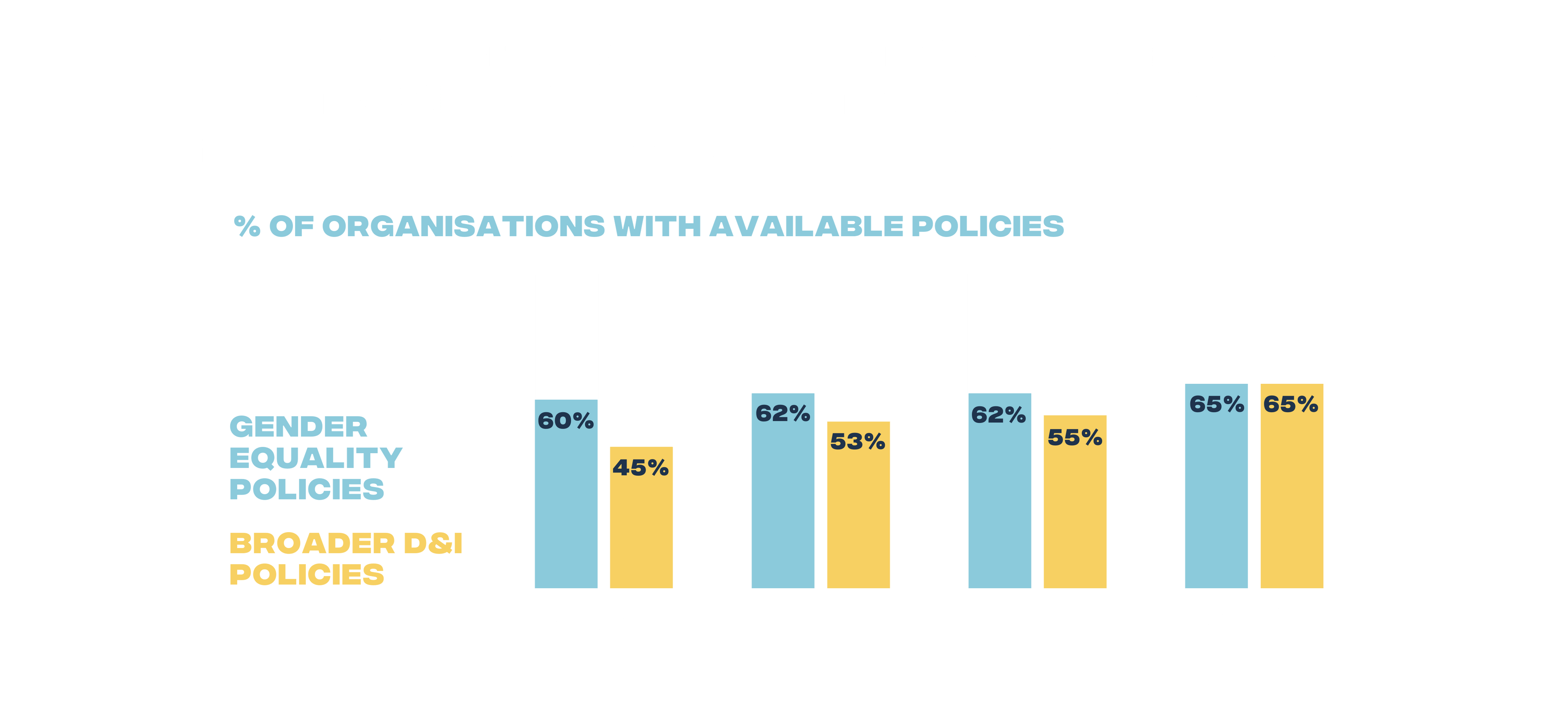 % OF ORGANISATIONS WITH AVAILABLE POLICIES

GENDER EQUALITY POLICIES

BROADER D&I POLICIES

60%
45%
62%
53%
62%
55%
65%
65%